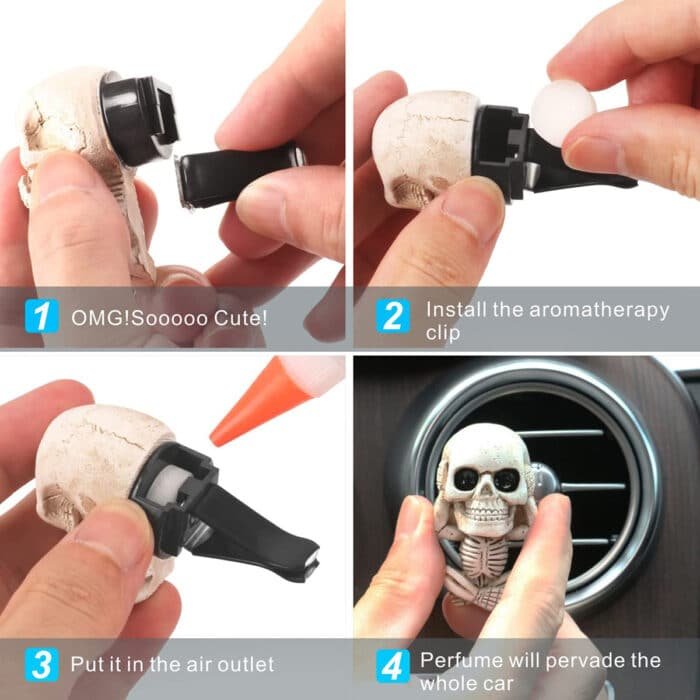 1 OMG!Sooooo Cute!

2 Install the aromatherapy clip

3 Put it in the air outlet

4 Perfume will pervade the whole car