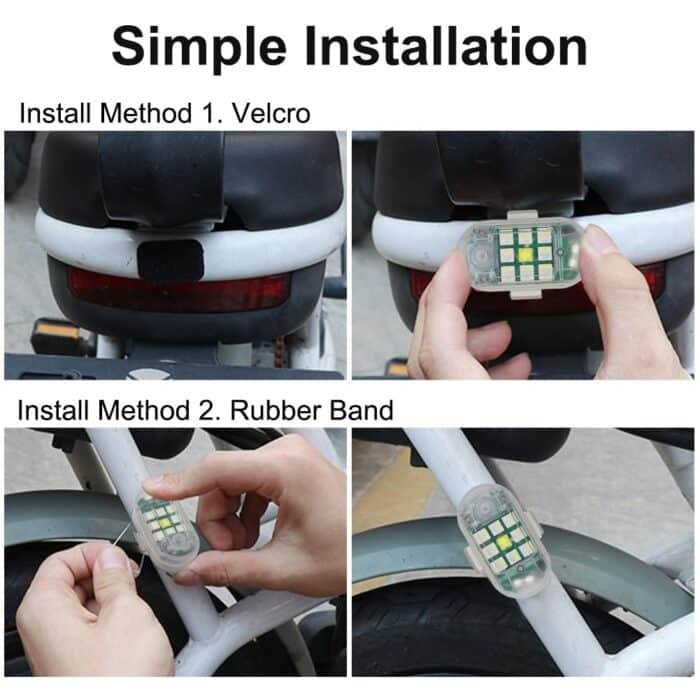 Simple Installation

Install Method 1. Velcro

Install Method 2. Rubber Band